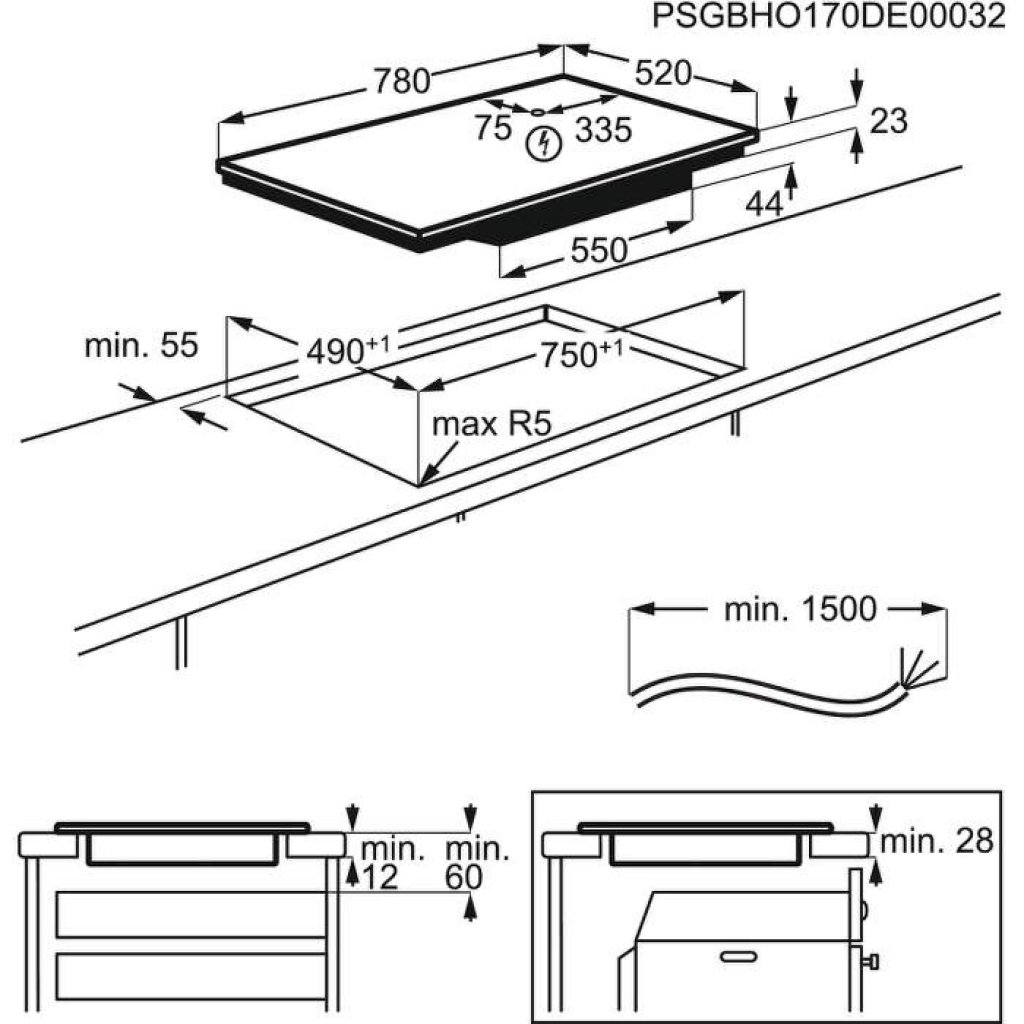 PSGBHO170DE00032

780

520

75

335

23

44

550

min. 55

$490^{+1}$

$750^{+1}$

max R5

min. 1500

min. 12

min. 60

min. 28