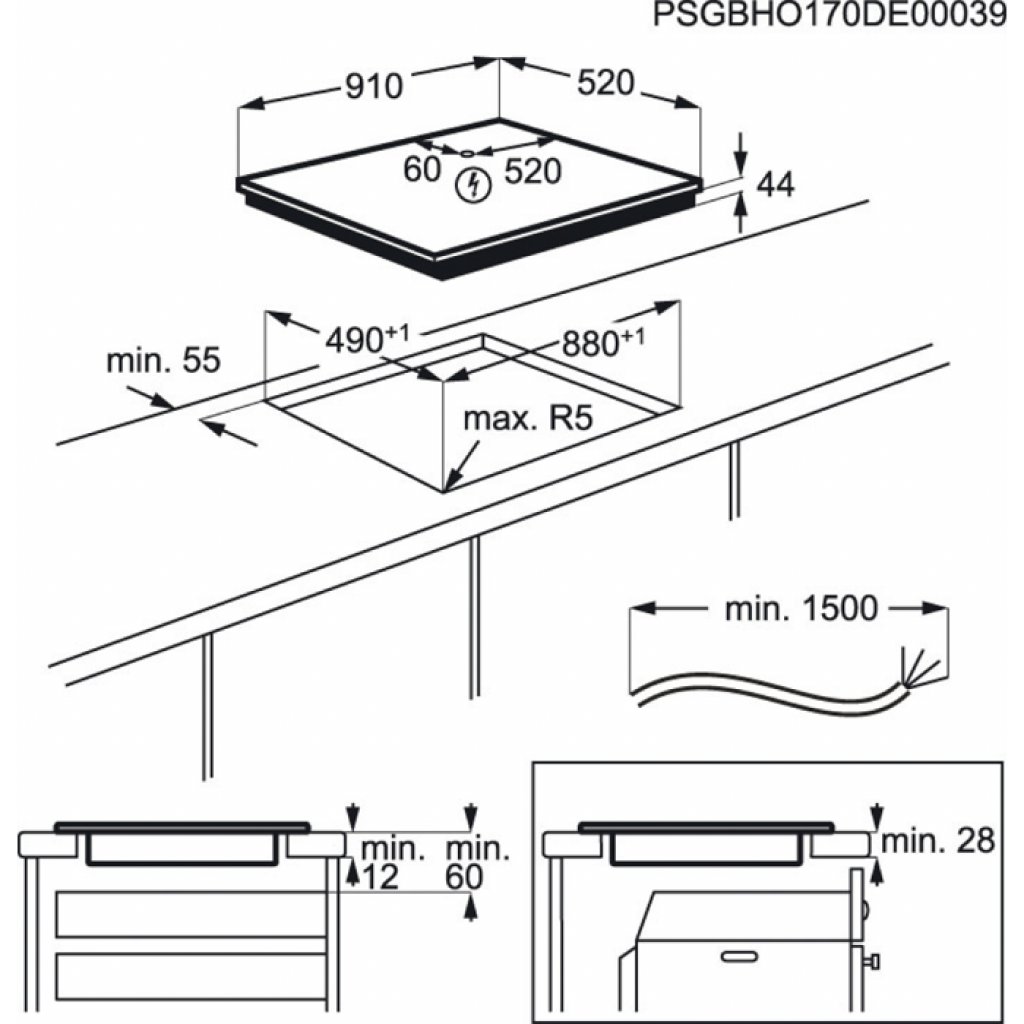 PSGBHO170DE00039

910

520

60

520

44

$490^{+1}$

$880^{+1}$

min. 55

max. R5

min. 1500

min. 12

min. 60

min. 28