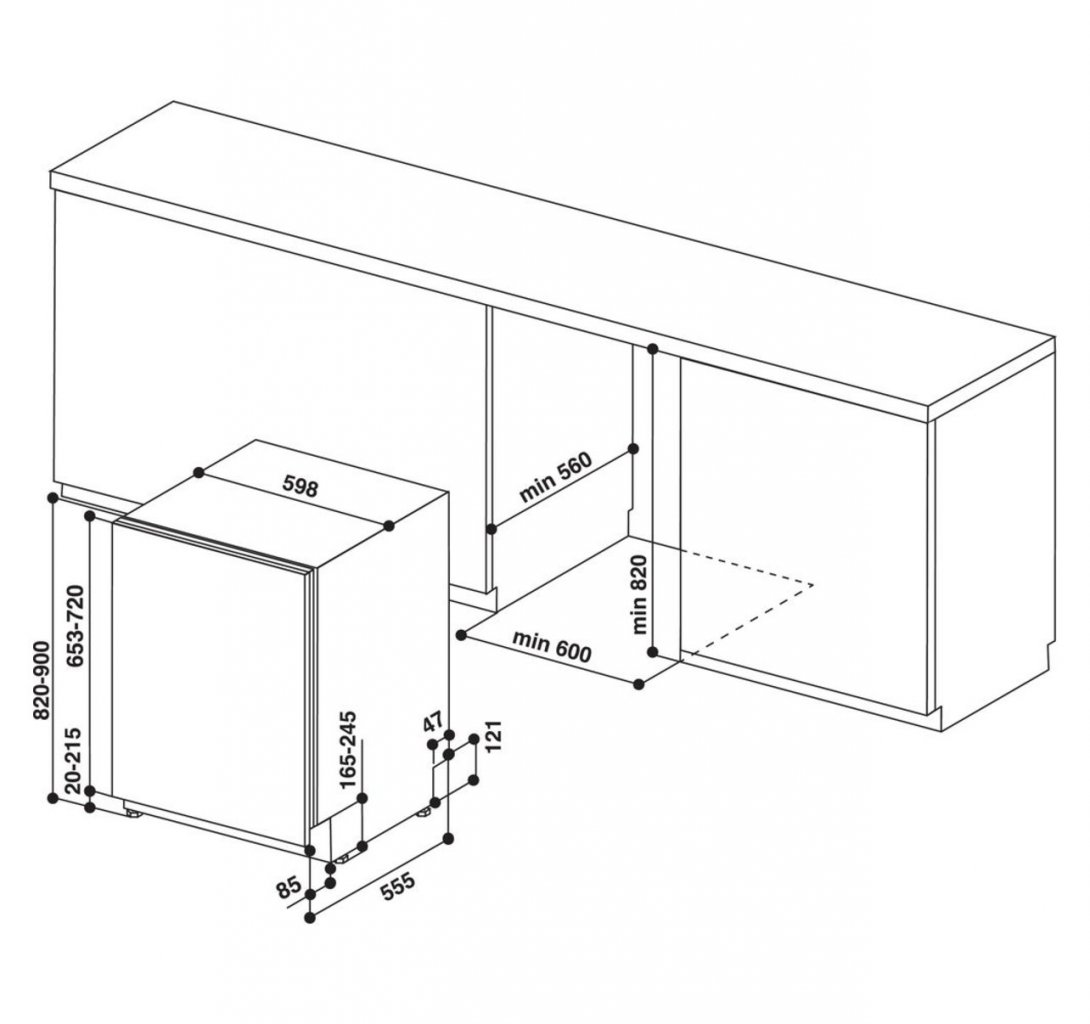 598
min 560
min 820
min 600
820-900
653-720
20-215
165-245
47
121
85
555